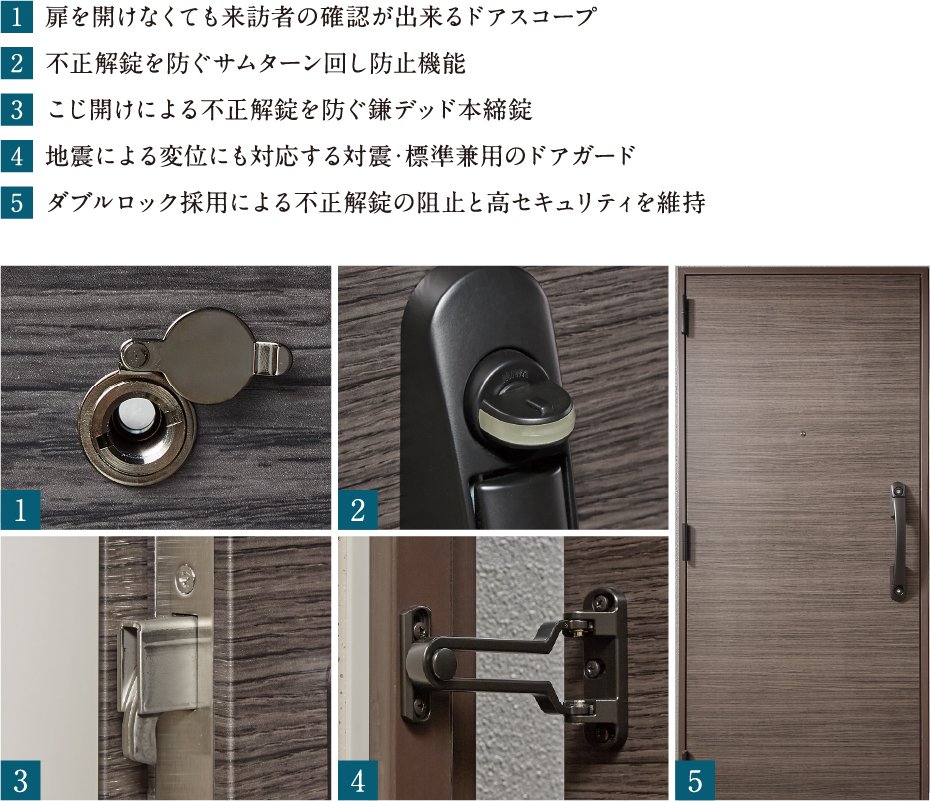 1 扉を開けなくても来訪者の確認が出来るドアスコープ

2 不正解錠を防ぐサムターン回し防止機能

3 こじ開けによる不正解錠を防ぐ鎌デッド本締錠

4 地震による変位にも対応する対震·標準兼用のドアガード

5 ダブルロック採用による不正解錠の阻止と高セキュリティを維持

1

2

3

4

5