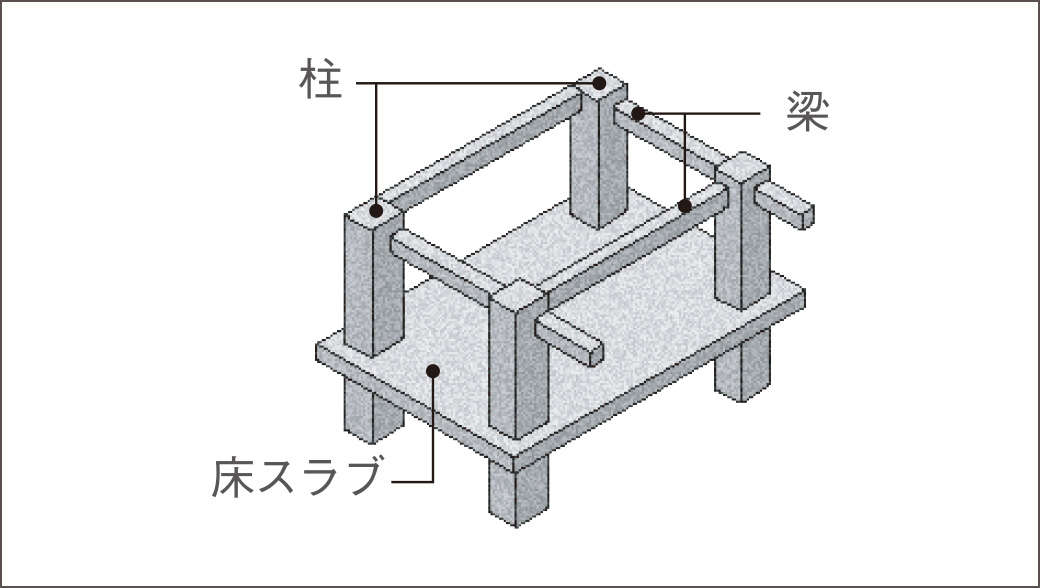 柱
梁
床スラブ