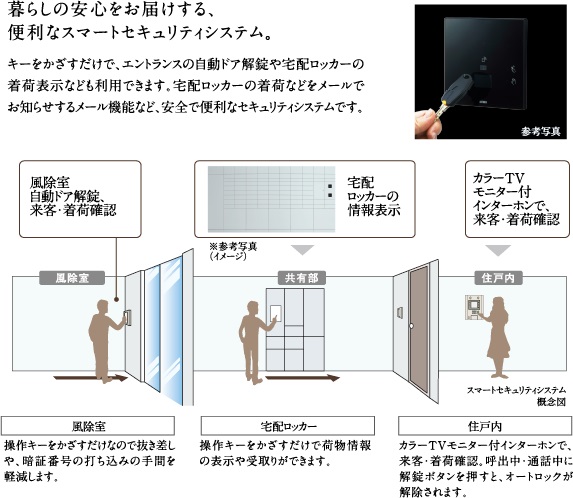 暮らしの安心をお届けする、
便利なスマートセキュリティシステム。

キーをかざすだけで、エントランスの自動ドア解錠や宅配ロッカーの着荷表示なども利用できます。宅配ロッカーの着荷などをメールでお知らせするメール機能など、安全で便利なセキュリティシステムです。

参考写真

風除室
自動ドア解錠、
来客・着荷確認

宅配
ロッカーの
情報表示

※参考写真
（イメージ）

カラーTV
モニター付
インターホンで、
来客・着荷確認

風除室

共有部

住戸内

スマートセキュリティシステム
概念図

風除室
操作キーをかざすだけなので抜き差しや、暗証番号の打ち込みの手間を軽減します。

宅配ロッカー
操作キーをかざすだけで荷物情報の表示や受取りができます。

住戸内
カラーTVモニター付インターホンで、来客・着荷確認。呼出中・通話中に解錠ボタンを押すと、オートロックが解除されます。