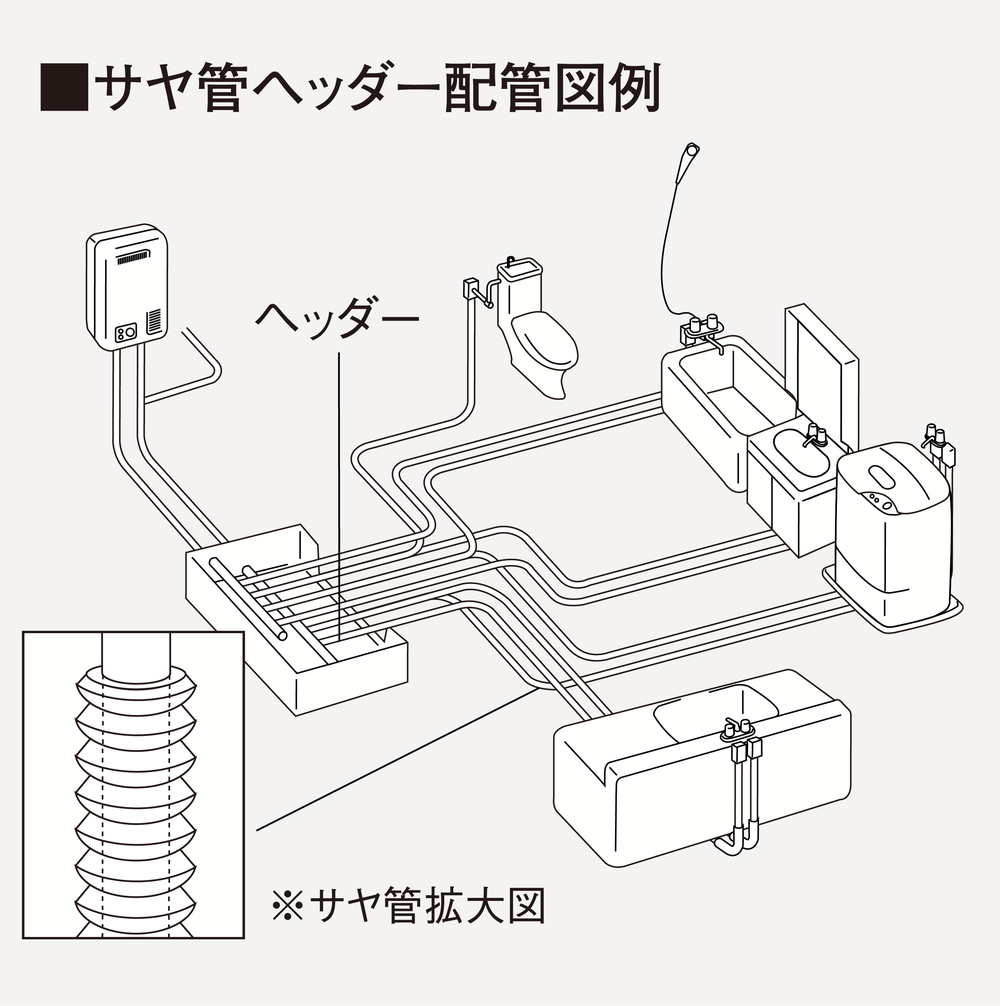 ■サヤ管ヘッダー配管図例

ヘッダー

※サヤ管拡大図