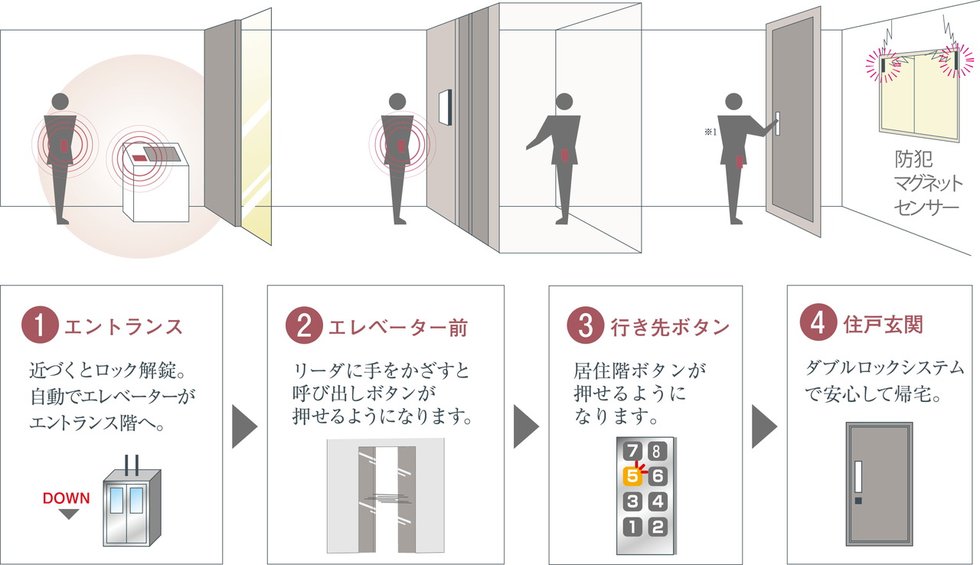 ※1

防犯
マグネット
センサー

1 エントランス

近づくとロック解錠。自動でエレベーターがエントランス階へ。

DOWN

2 エレベーター前

リーダに手をかざすと呼び出しボタンが押せるようになります。

3 行き先ボタン

居住階ボタンが押せるようになります。

7 8
5 6
3 4
1 2

4 住戸玄関

ダブルロックシステムで安心して帰宅。