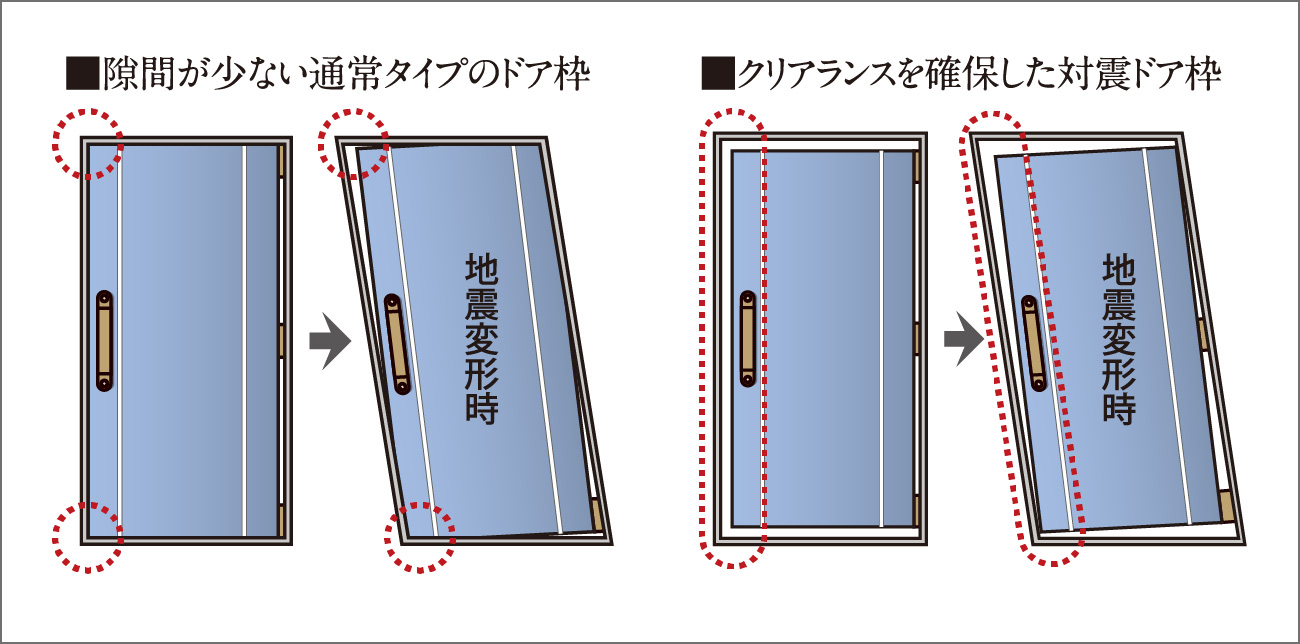 ■隙間が少ない通常タイプのドア枠

地震変形時

■クリアランスを確保した対震ドア枠

地震変形時