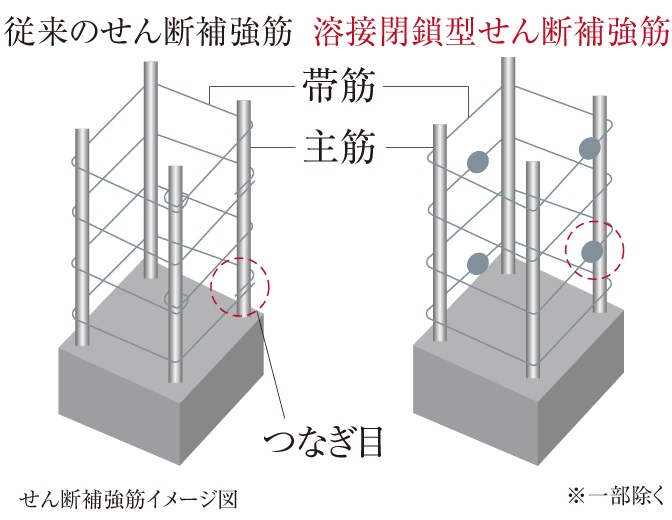 従来のせん断補強筋　溶接閉鎖型せん断補強筋

帯筋

主筋

つなぎ目

せん断補強筋イメージ図

※一部除く