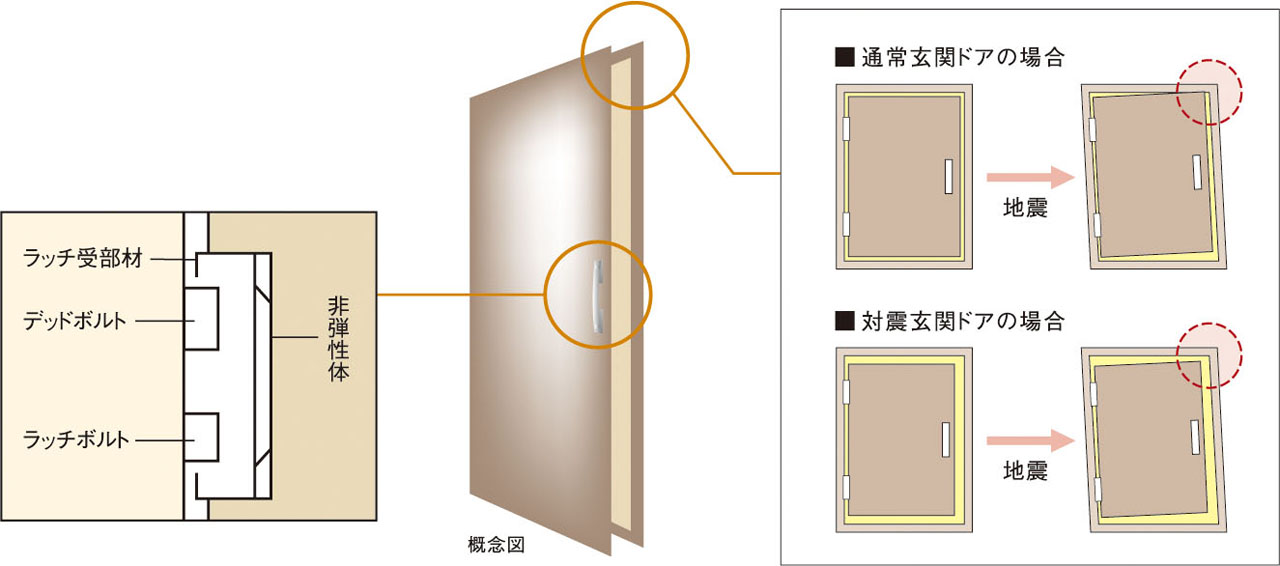 ラッチ受部材
デッドボルト
ラッチボルト
非弾性体

概念図

■ 通常玄関ドアの場合
地震

■ 対震玄関ドアの場合
地震