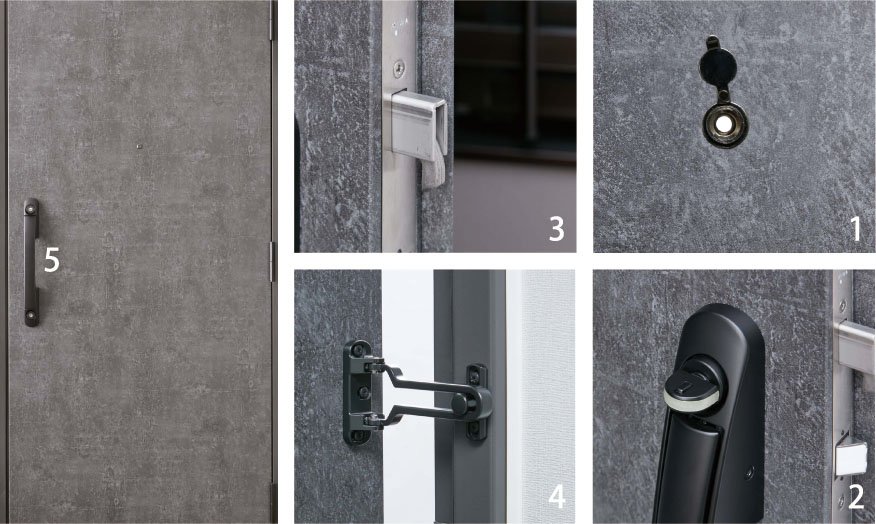 5

3

1

4

2