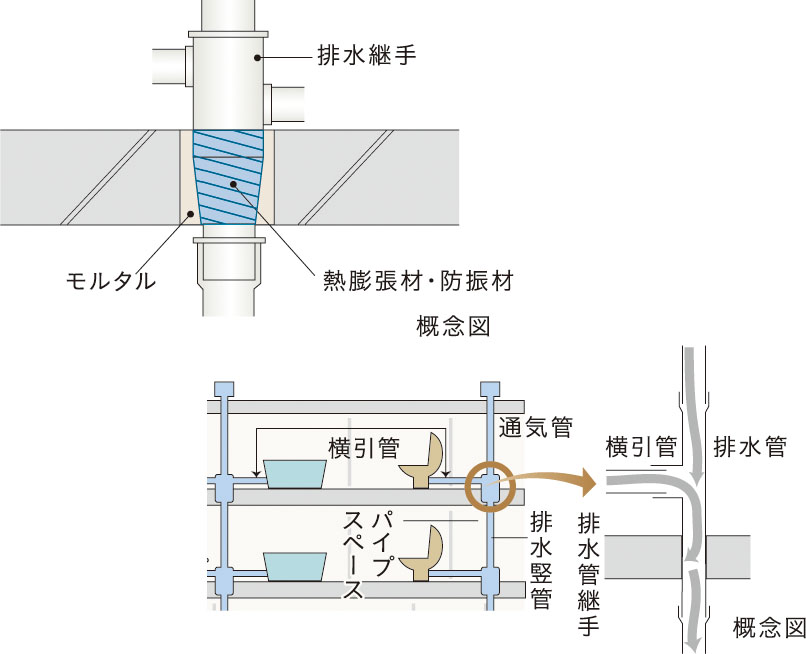 排水継手

モルタル

熱膨張材・防振材

概念図

通気管

横引管

パイプスペース

排水竪管

横引管

排水管

排水管継手

概念図