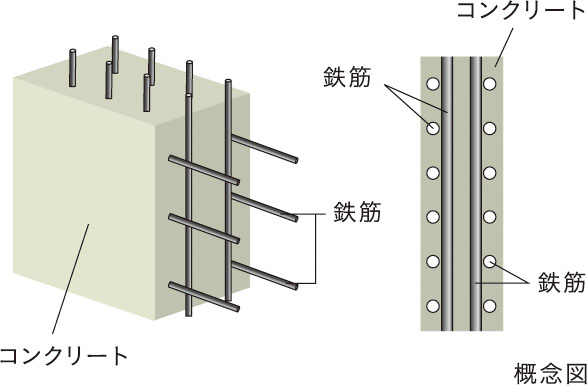 コンクリート

鉄筋

鉄筋

鉄筋

コンクリート

概念図