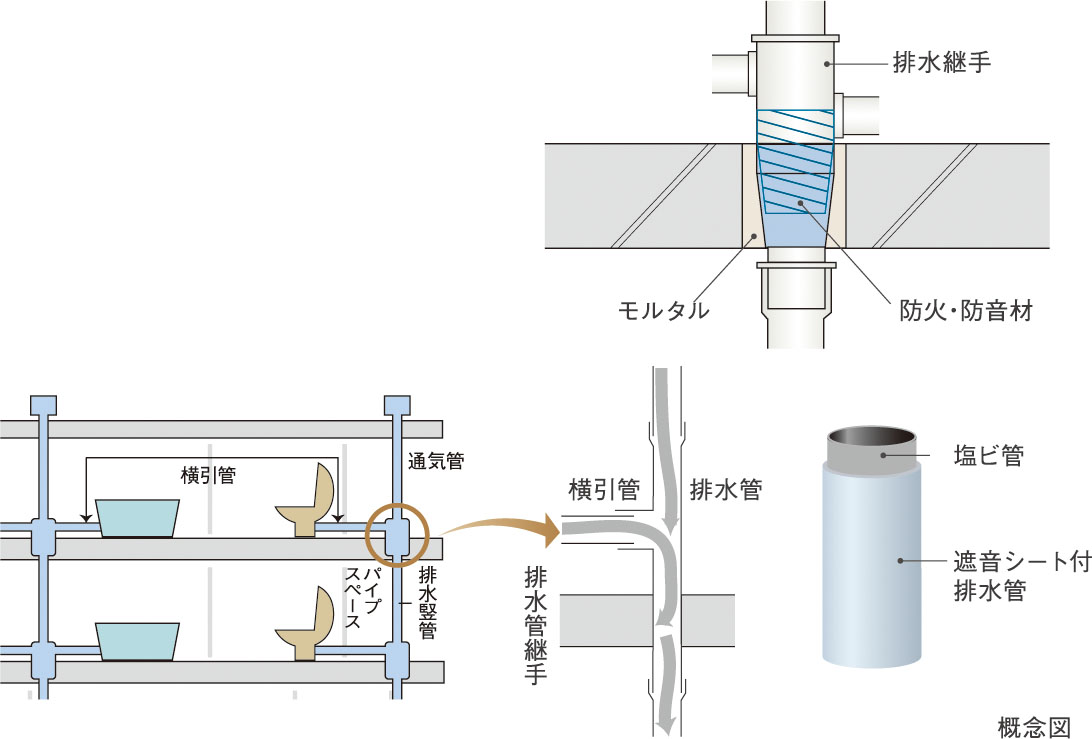 排水継手

モルタル

防火・防音材

横引管

通気管

パイプスペース

排水竪管

横引管

排水管

排水管継手

塩ビ管

遮音シート付排水管

概念図