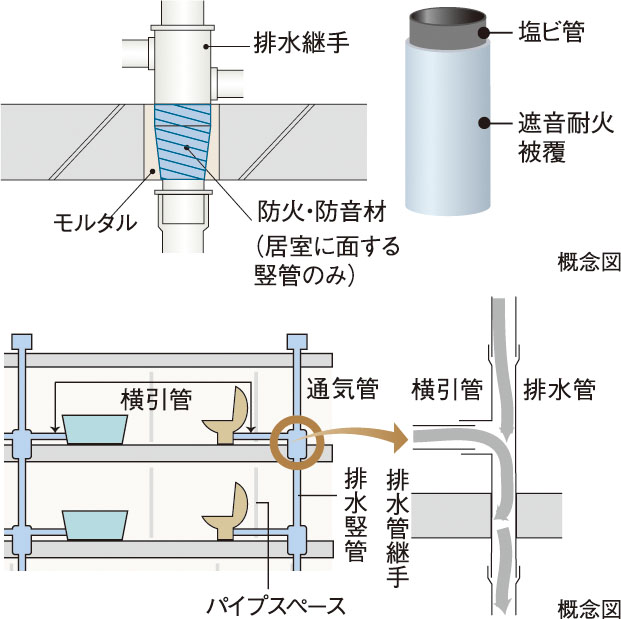 排水継手

塩ビ管

遮音耐火被覆

モルタル

防火・防音材
（居室に面する竪管のみ）

概念図

横引管

通気管

排水竪管

パイプスペース

横引管

排水管

排水管継手

概念図