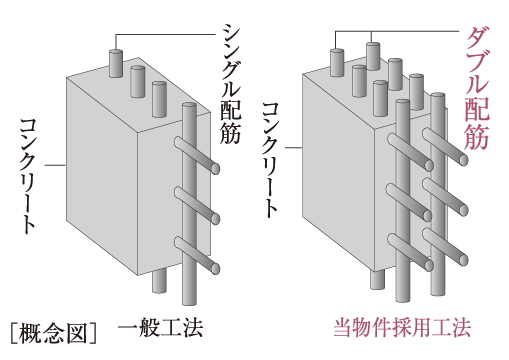 シングル配筋

コンクリート

ダブル配筋

コンクリート

［概念図］ 一般工法

当物件採用工法