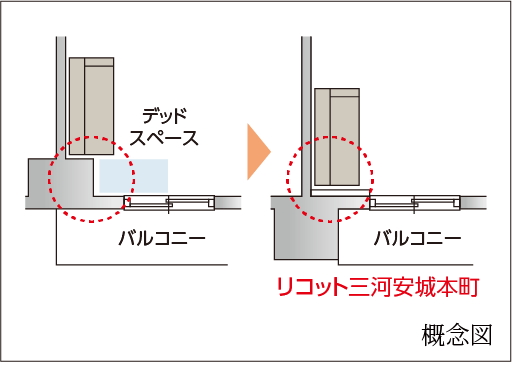 デッド
スペース

バルコニー

バルコニー

リコット三河安城本町

概念図