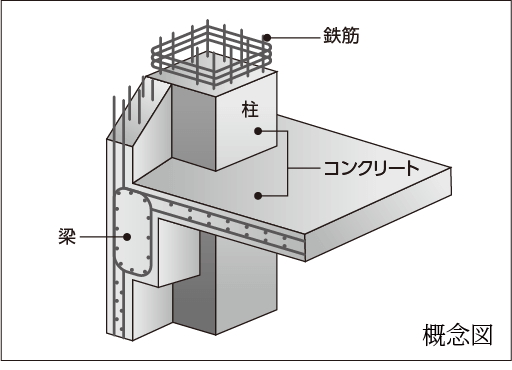 鉄筋

柱

コンクリート

梁

概念図