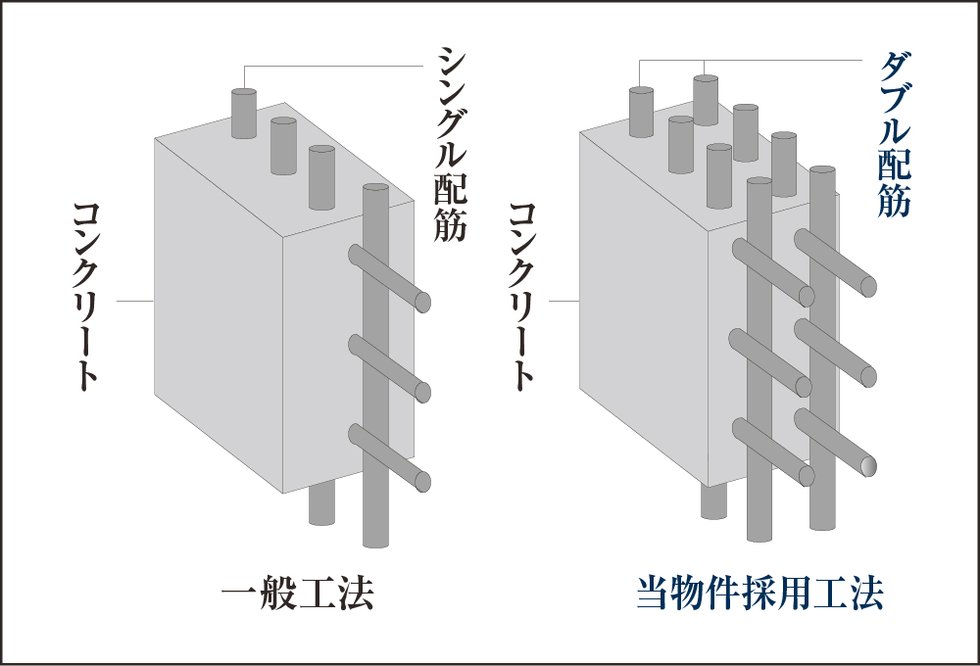 シングル配筋

コンクリート

一般工法

ダブル配筋

コンクリート

当物件採用工法