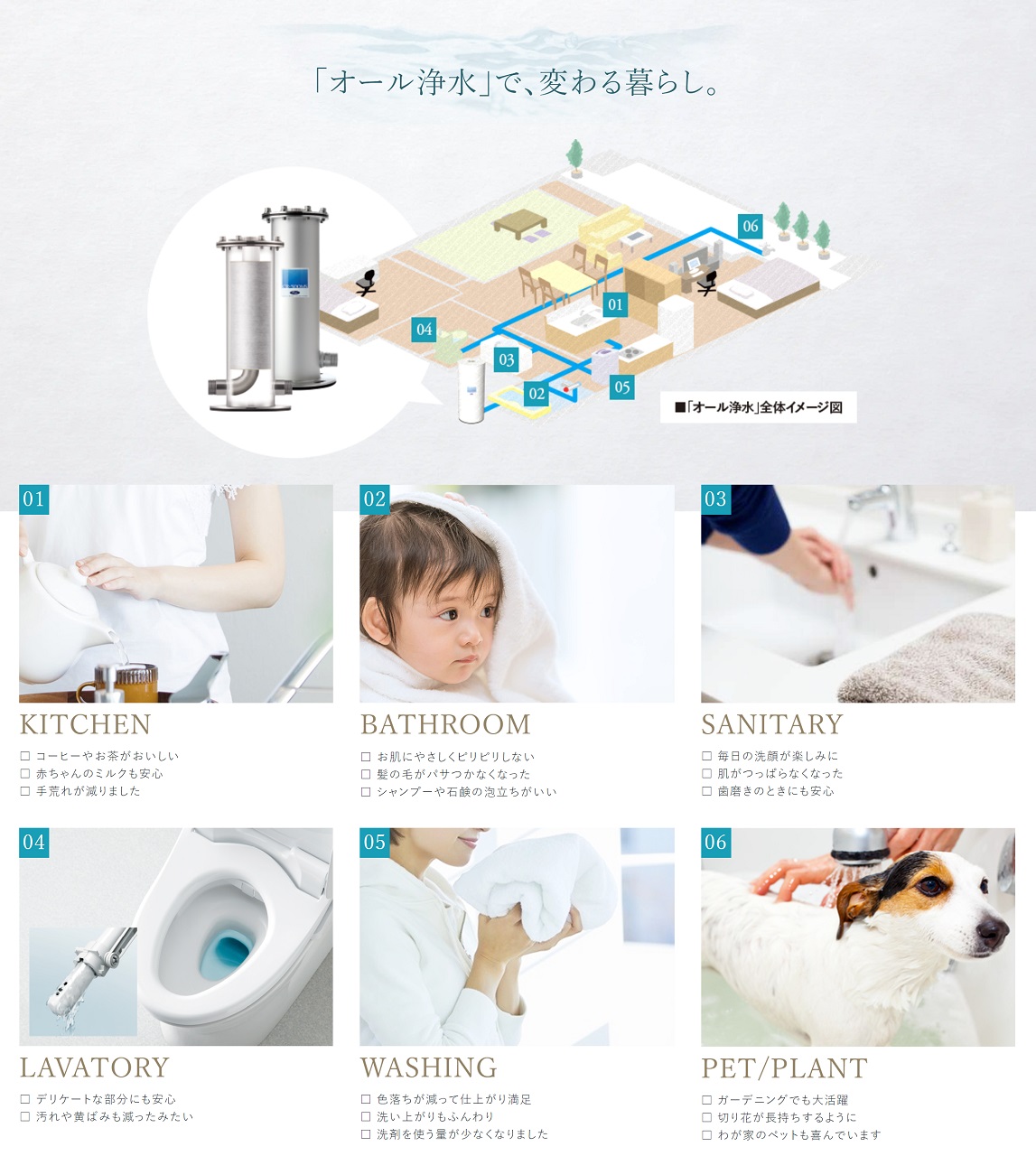 「オール浄水」で、変わる暮らし。

06
01
04
03
02
05

■「オール浄水」全体イメージ図

01
KITCHEN
☐ コーヒーやお茶がおいしい
☐ 赤ちゃんのミルクも安心
☐ 手荒れが減りました

02
BATHROOM
☐ お肌にやさしくピリピリしない
☐ 髪の毛がパサつかなくなった
☐ シャンプーや石鹸の泡立ちがいい

03
SANITARY
☐ 毎日の洗顔が楽しみに
☐ 肌がつっぱらなくなった
☐ 歯磨きのときにも安心

04
LAVATORY
☐ デリケートな部分にも安心
☐ 汚れや黄ばみも減ったみたい

05
WASHING
☐ 色落ちが減って仕上がり満足
☐ 洗い上がりもふんわり
☐ 洗剤を使う量が少なくなりました

06
PET/PLANT
☐ ガーデニングでも大活躍
☐ 切り花が長持ちするように
☐ わが家のペットも喜んでいます