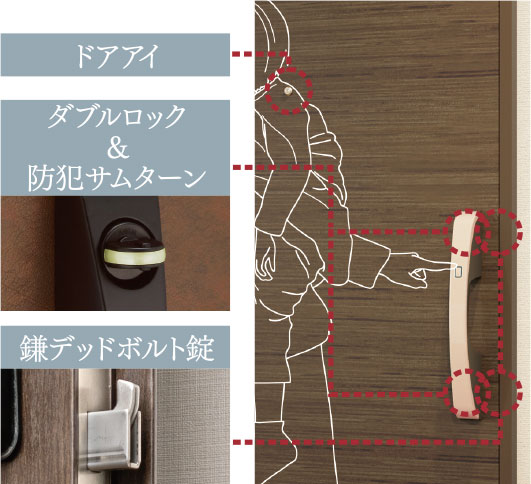 ドアアイ

ダブルロック
&
防犯サムターン

鎌デッドボルト錠