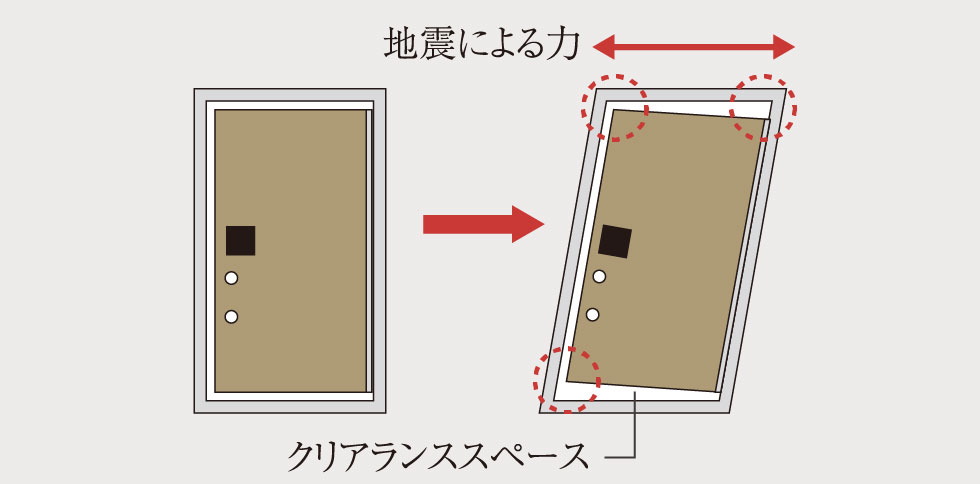 地震による力

クリアランススペース