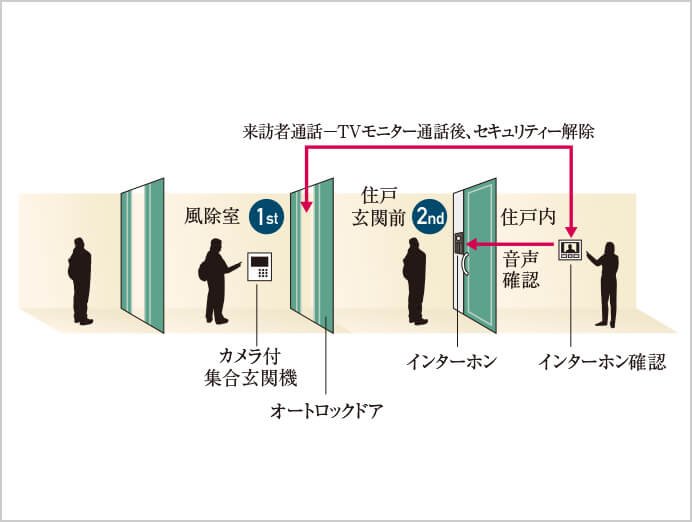 来訪者通話ーTVモニター通話後、セキュリティー解除

風除室 1st

住戸玄関前 2nd

住戸内

音声確認

カメラ付集合玄関機

オートロックドア

インターホン

インターホン確認