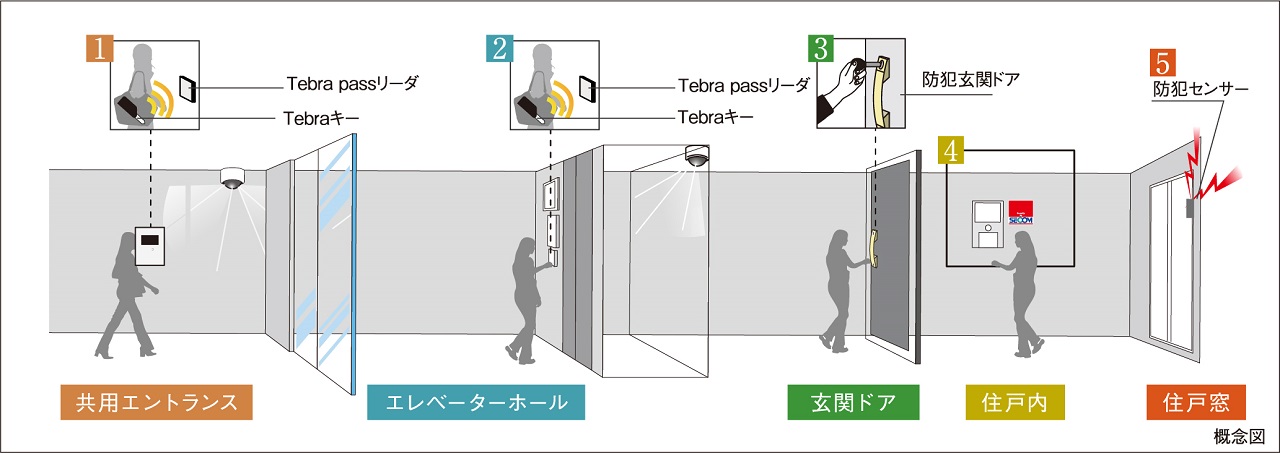 1

Tebra passリーダ

Tebraキー

2

Tebra passリーダ

Tebraキー

3

防犯玄関ドア

4

SECOM

5

防犯センサー

共用エントランス

エレベーターホール

玄関ドア

住戸内

住戸窓

概念図