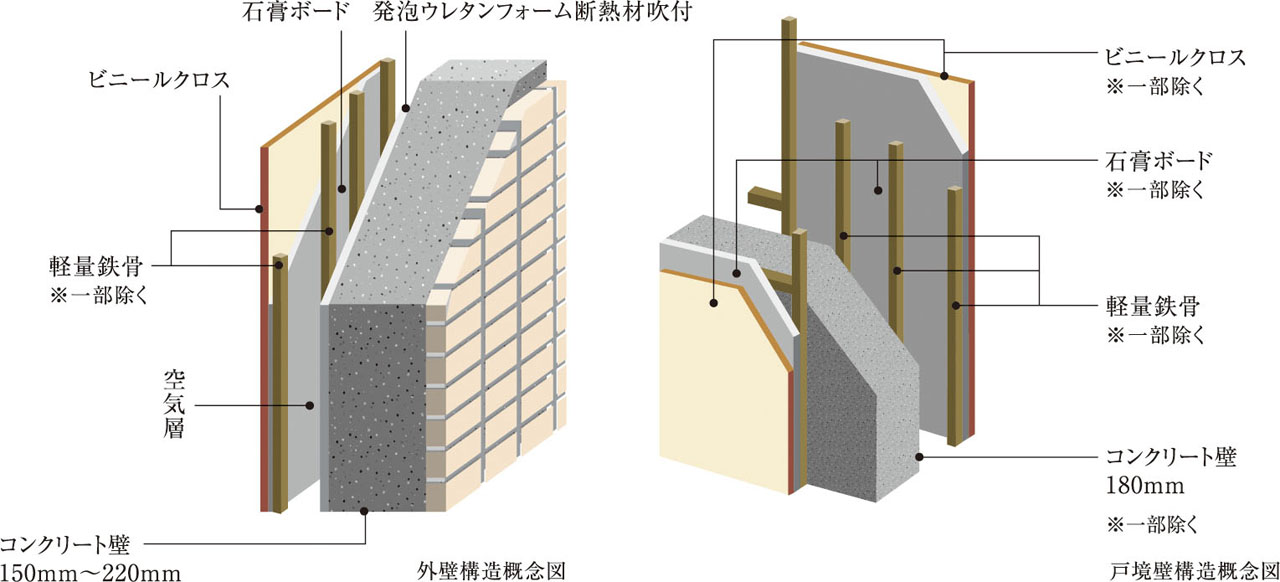 石膏ボード
発泡ウレタンフォーム断熱材吹付
ビニールクロス
軽量鉄骨
※一部除く
空気層
コンクリート壁
150mm～220mm
外壁構造概念図

ビニールクロス
※一部除く
石膏ボード
※一部除く
軽量鉄骨
※一部除く
コンクリート壁
180mm
※一部除く
戸境壁構造概念図