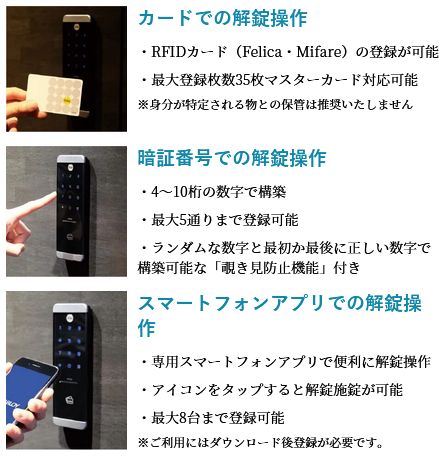 カードでの解錠操作

・RFIDカード（Felica・Mifare）の登録が可能

・最大登録枚数35枚マスターカード対応可能

※身分が特定される物との保管は推奨いたしません

暗証番号での解錠操作

・4～10桁の数字で構築

・最大5通りまで登録可能

・ランダムな数字と最初か最後に正しい数字で構築可能な「覗き見防止機能」付き

スマートフォンアプリでの解錠操作

・専用スマートフォンアプリで便利に解錠操作

・アイコンをタップすると解錠施錠が可能

・最大8台まで登録可能

※ご利用にはダウンロード後登録が必要です。