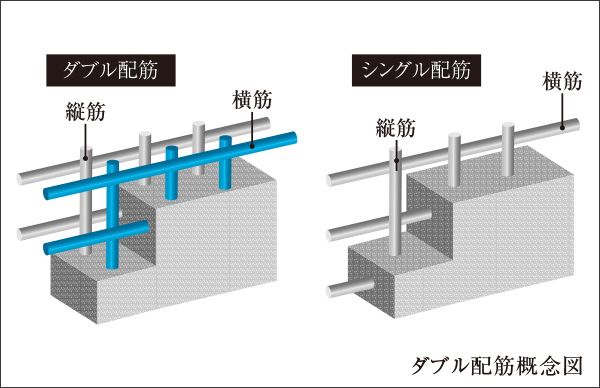 ダブル配筋

縦筋

横筋

シングル配筋

縦筋

横筋

ダブル配筋概念図