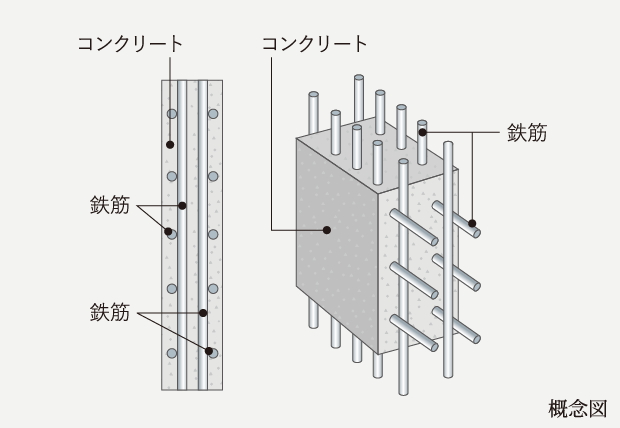 コンクリート

鉄筋

鉄筋

コンクリート

鉄筋

概念図