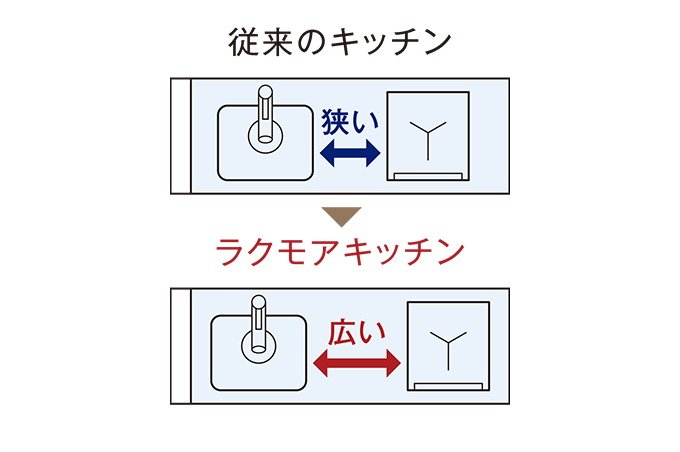 従来のキッチン

狭い

ラクモアキッチン

広い