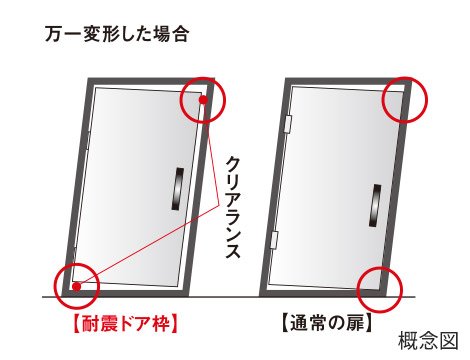 万一変形した場合

クリアランス

【耐震ドア枠】

【通常の扉】

概念図