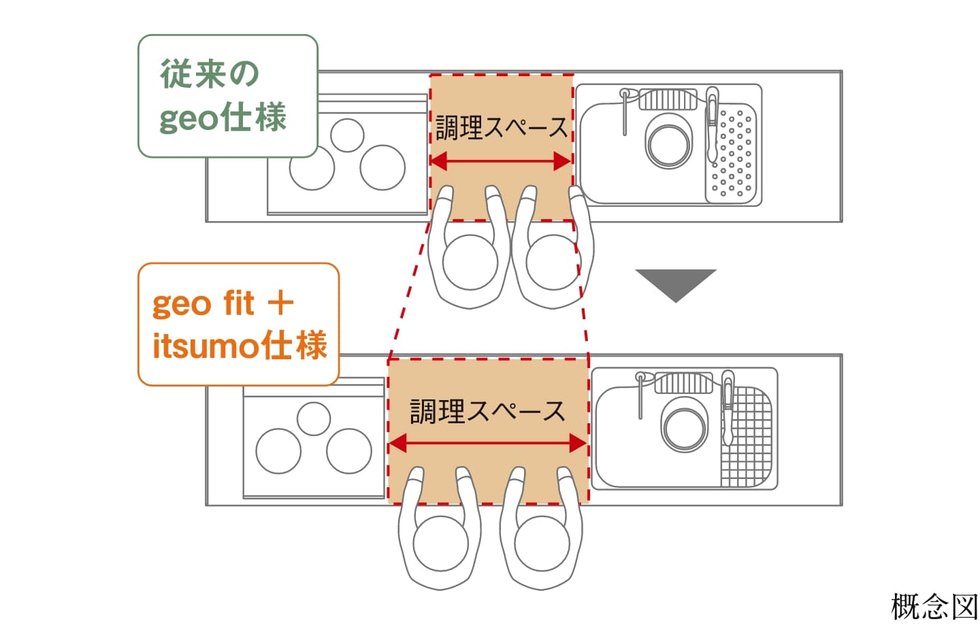 従来の
geo仕様

調理スペース

geo fit ＋
itsumo仕様

調理スペース

概念図