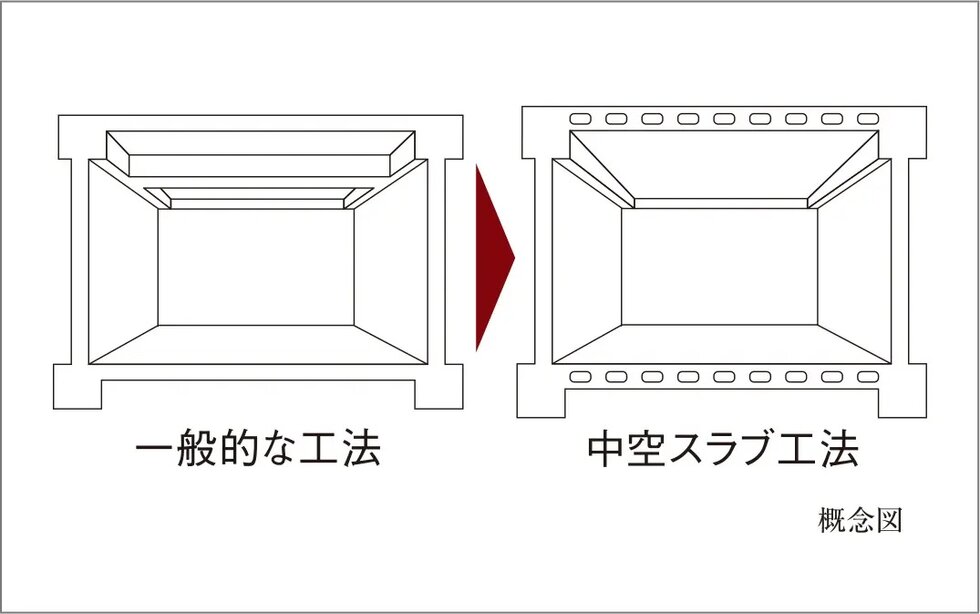 一般的な工法

中空スラブ工法

概念図