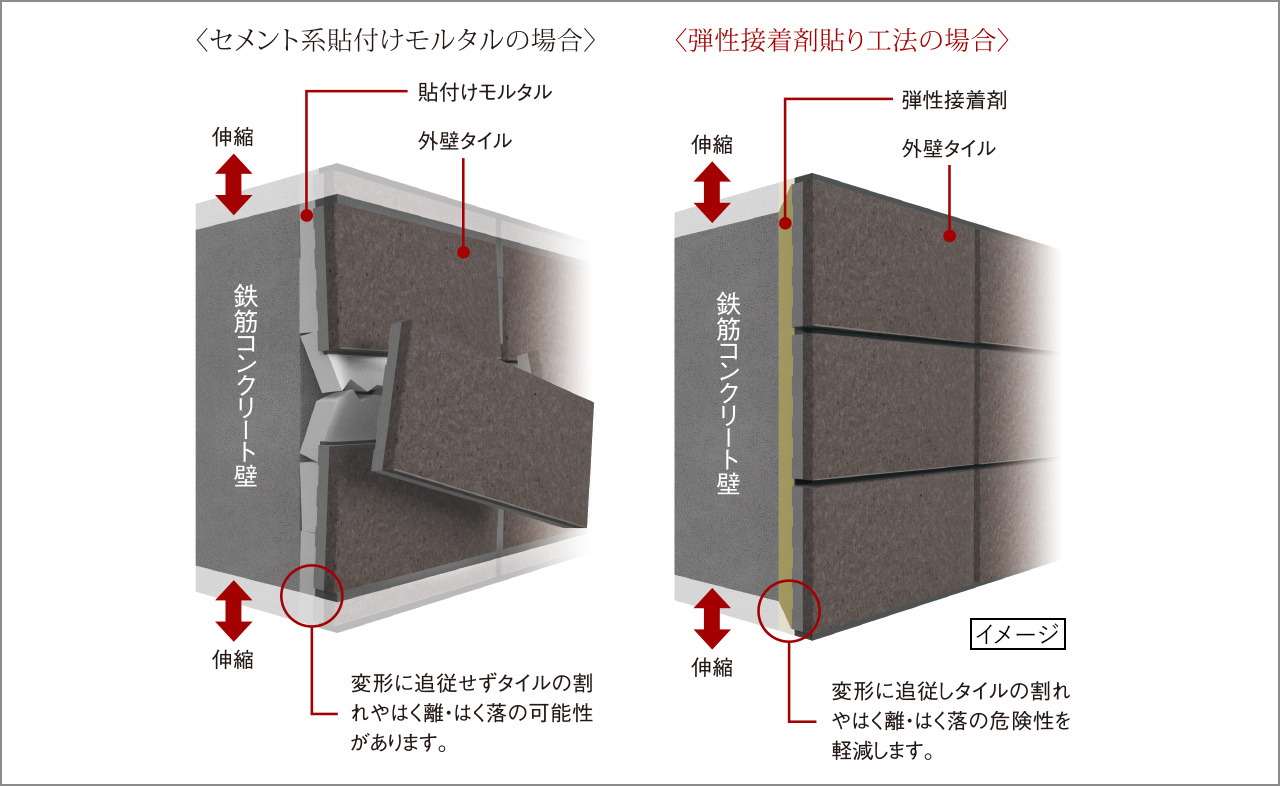 〈セメント系貼付けモルタルの場合〉

貼付けモルタル

外壁タイル

伸縮

鉄筋コンクリート壁

伸縮

変形に追従せずタイルの割れやはく離・はく落の可能性があります。

〈弾性接着剤貼り工法の場合〉

弾性接着剤

外壁タイル

伸縮

鉄筋コンクリート壁

伸縮

イメージ

変形に追従しタイルの割れやはく離・はく落の危険性を軽減します。