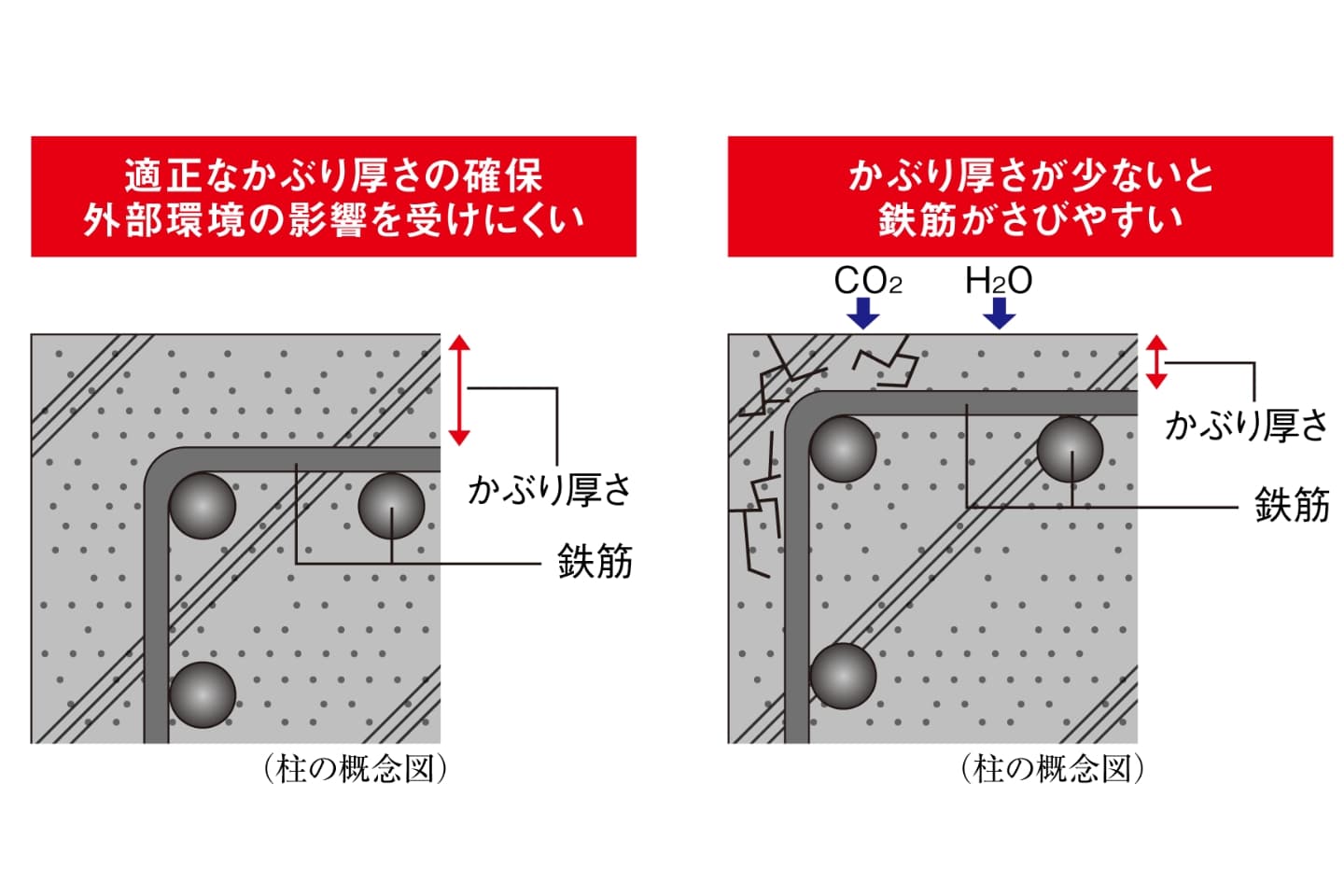 適正なかぶり厚さの確保
外部環境の影響を受けにくい

かぶり厚さ

鉄筋

（柱の概念図）

かぶり厚さが少ないと
鉄筋がさびやすい

$CO_2$ $H_2O$

かぶり厚さ

鉄筋

（柱の概念図）