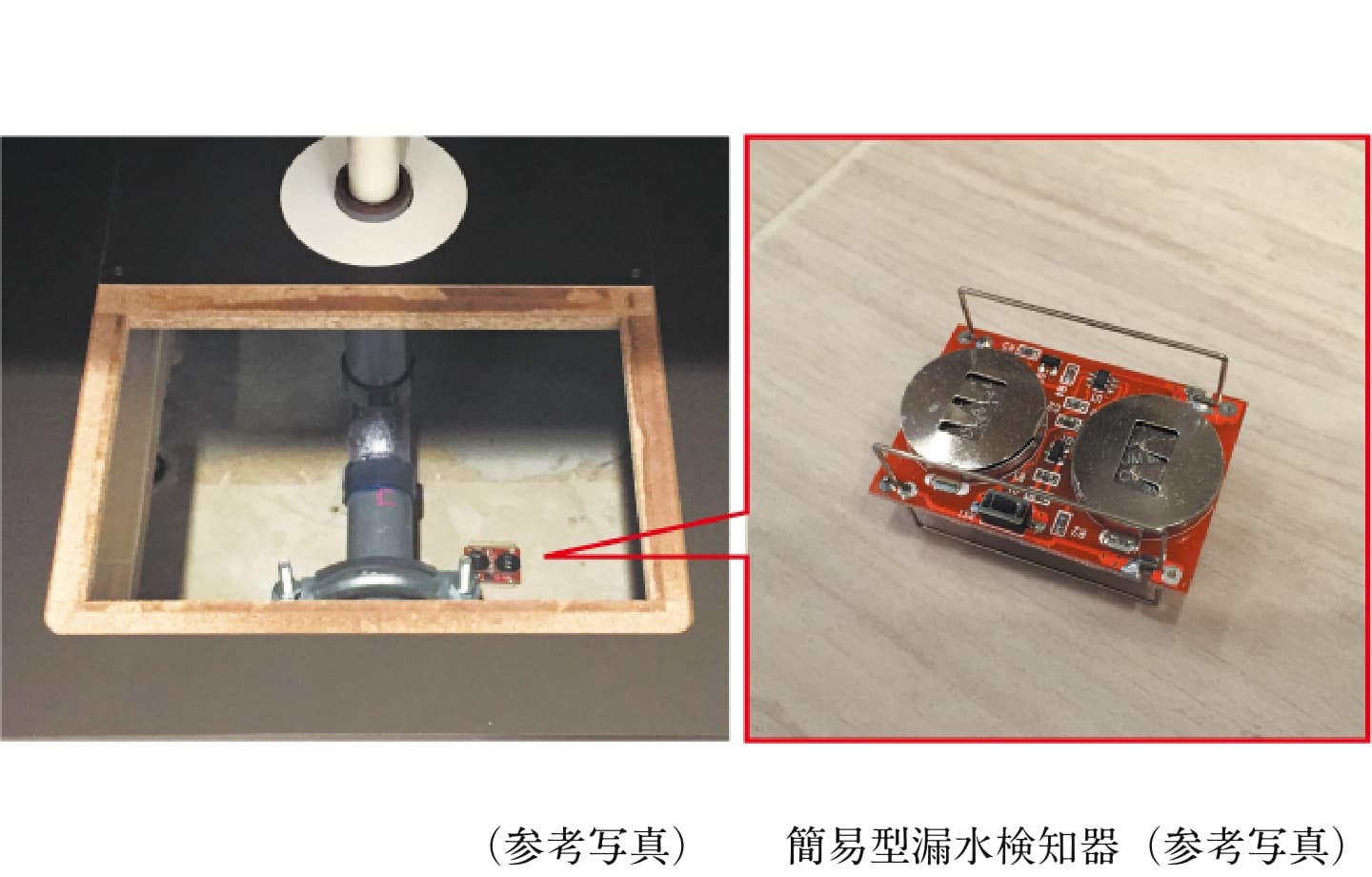 （参考写真）

簡易型漏水検知器（参考写真）