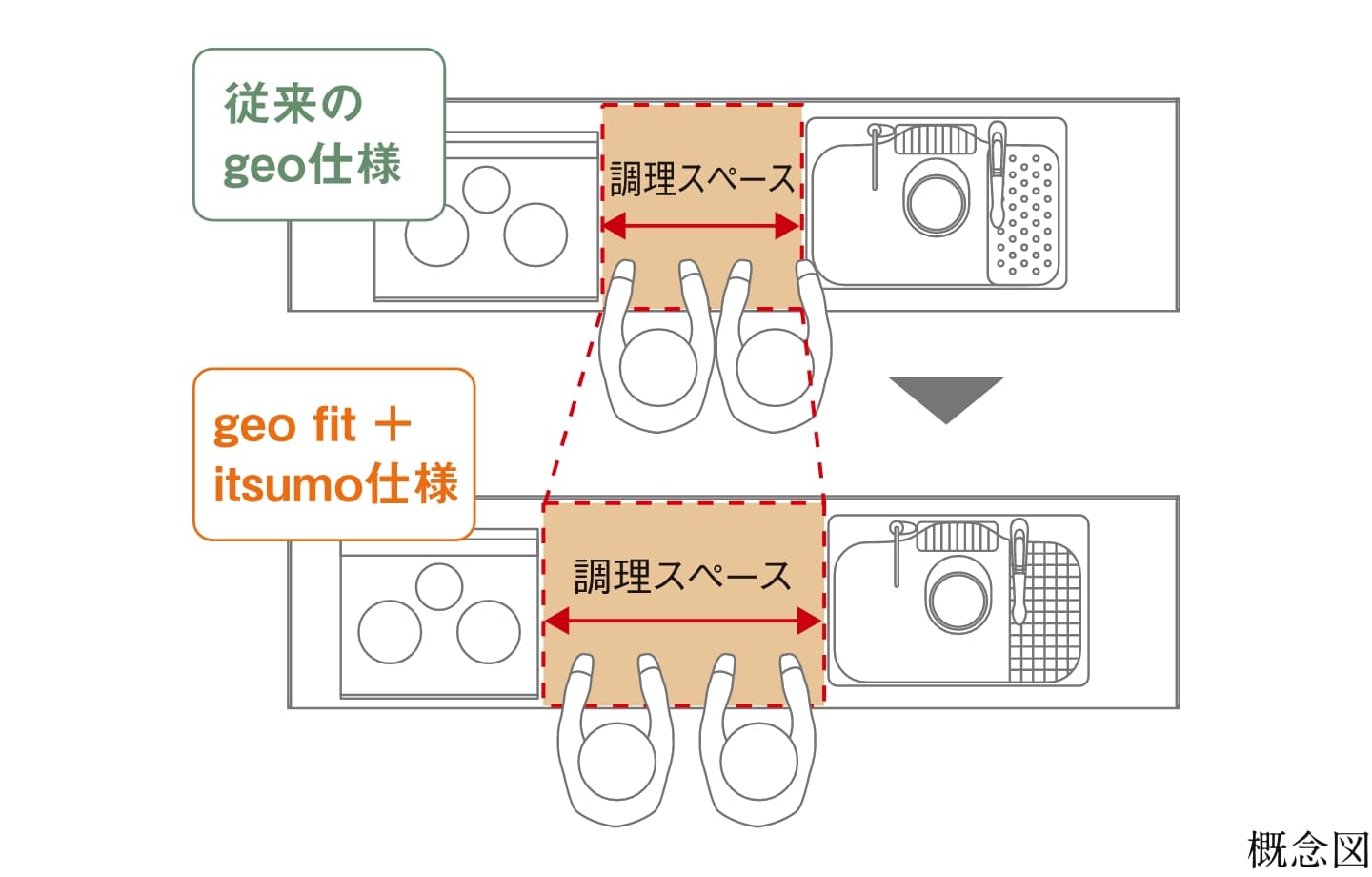 従来の
geo仕様

調理スペース

geo fit ＋
itsumo仕様

調理スペース

概念図