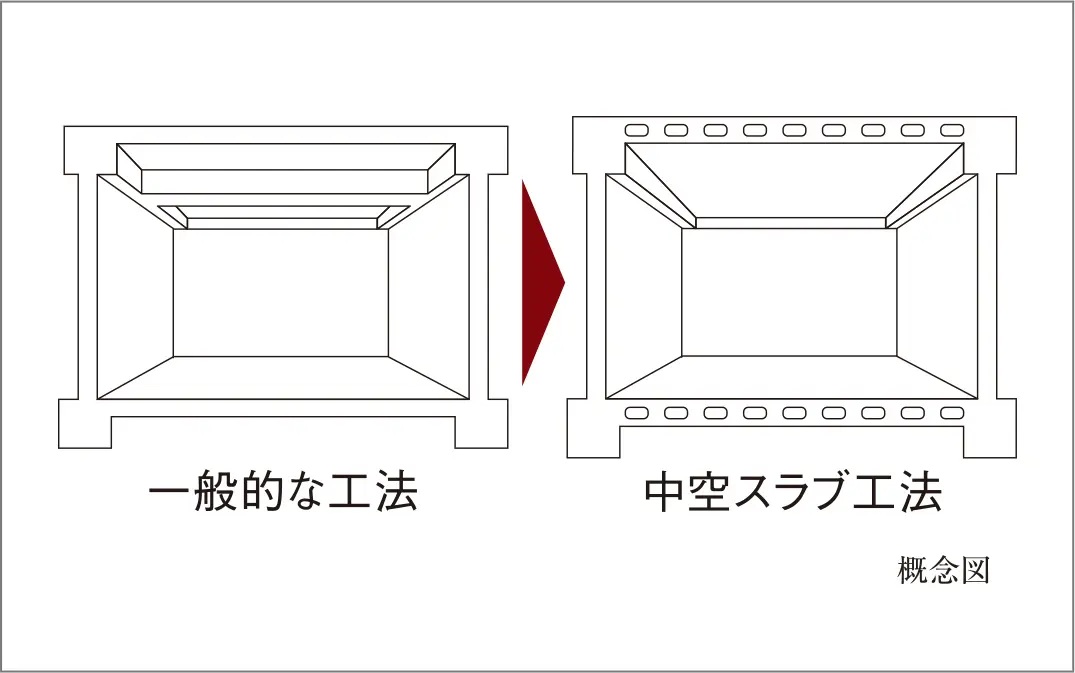 一般的な工法

中空スラブ工法

概念図