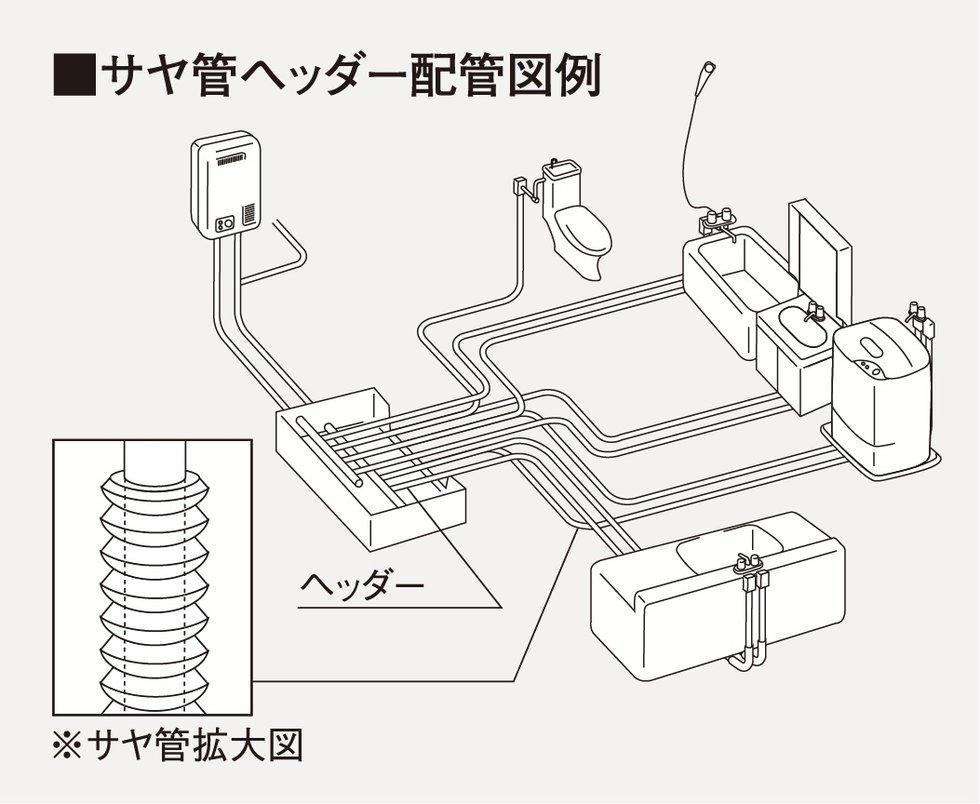 ■サヤ管ヘッダー配管図例

ヘッダー

※サヤ管拡大図