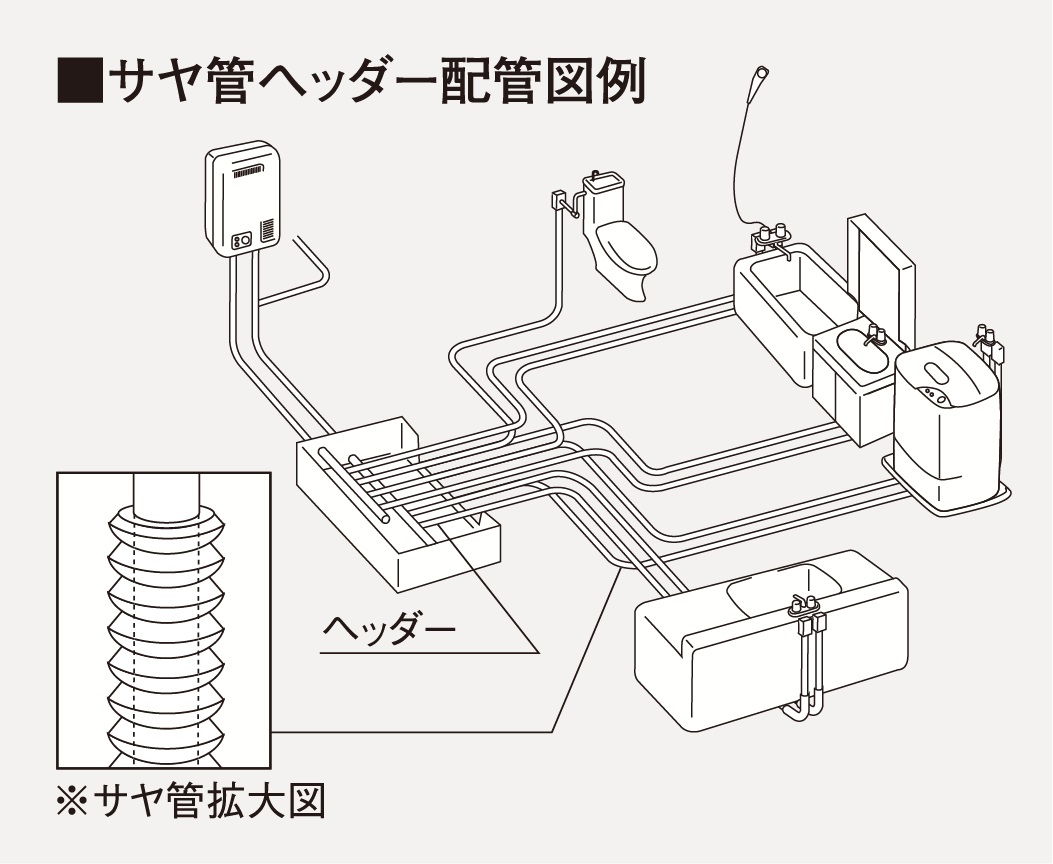 ■サヤ管ヘッダー配管図例

ヘッダー

※サヤ管拡大図