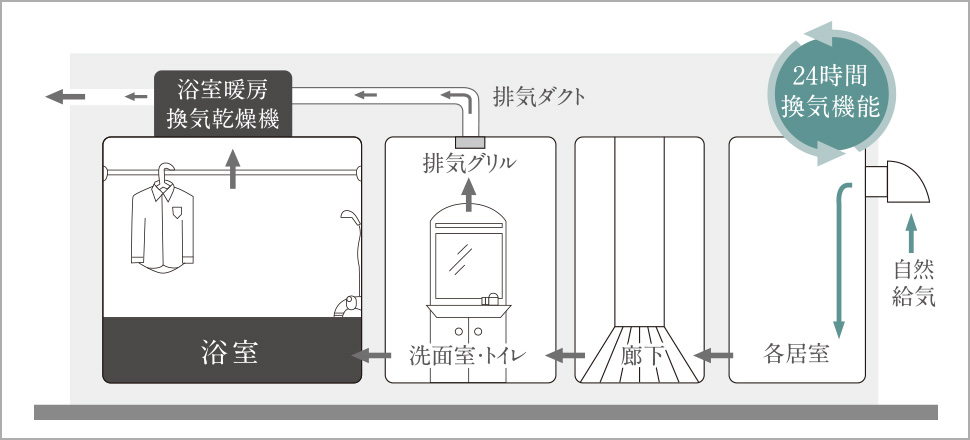 浴室暖房
換気乾燥機

排気ダクト

24時間
換気機能

排気グリル

自然
給気

浴室

洗面室・トイレ

廊下

各居室