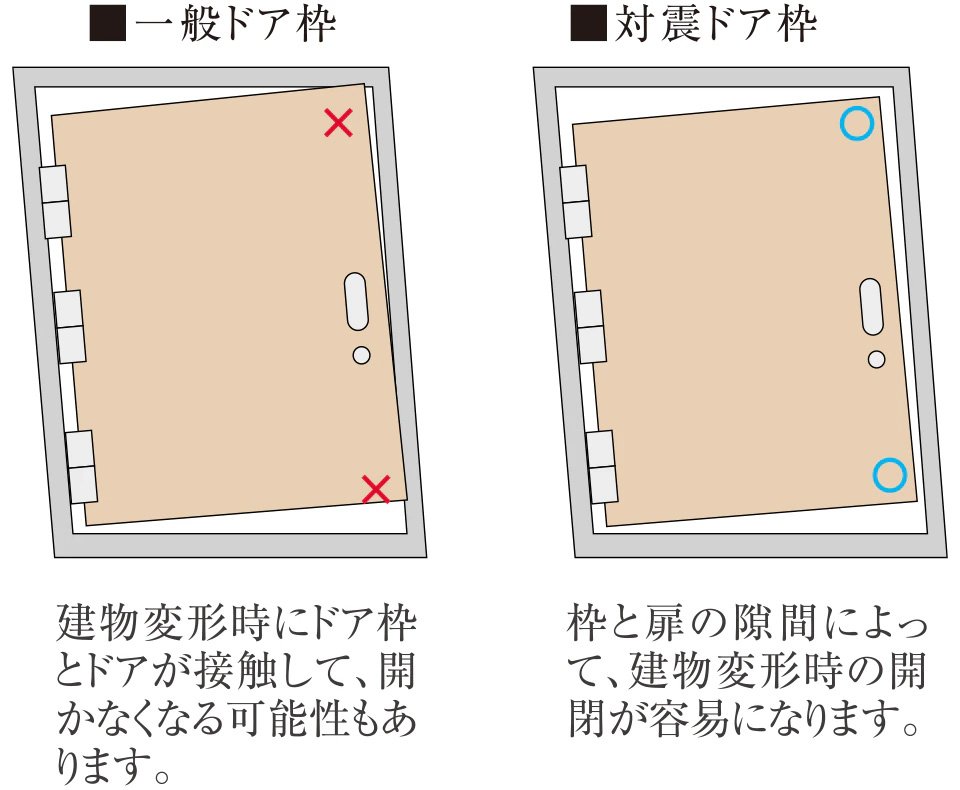 ■一般ドア枠

建物変形時にドア枠とドアが接触して、開かなくなる可能性もあります。

■対震ドア枠

枠と扉の隙間によって、建物変形時の開閉が容易になります。