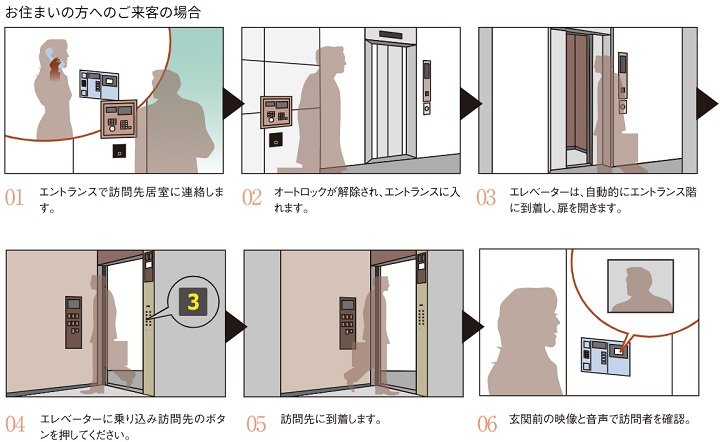 お住まいの方へのご来客の場合

01 エントランスで訪問先居室に連絡します。

02 オートロックが解除され、エントランスに入れます。

03 エレベーターは、自動的にエントランス階に到着し、扉を開きます。

3

04 エレベーターに乗り込み訪問先のボタンを押してください。

05 訪問先に到着します。

06 玄関前の映像と音声で訪問者を確認。