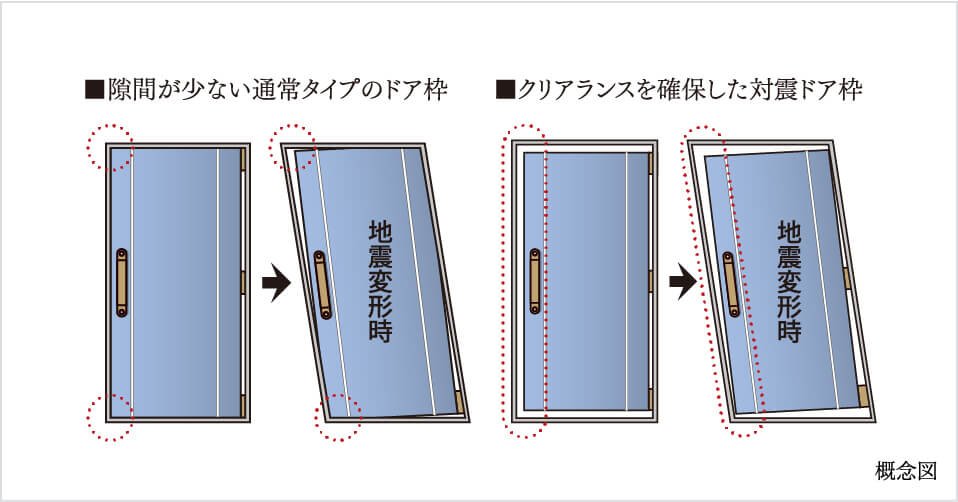 ■隙間が少ない通常タイプのドア枠

地震変形時

■クリアランスを確保した対震ドア枠

地震変形時

概念図