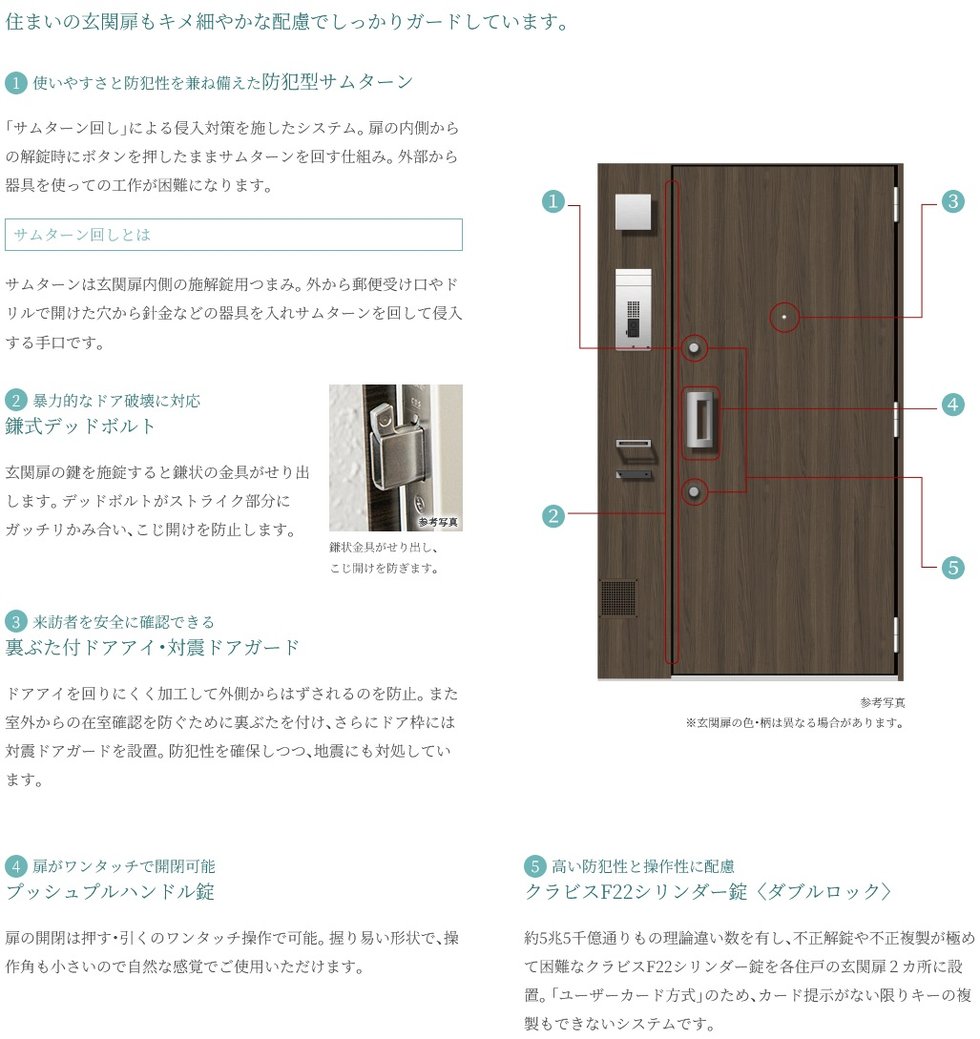 住まいの玄関扉もキメ細やかな配慮でしっかりガードしています。

1 使いやすさと防犯性を兼ね備えた防犯型サムターン

「サムターン回し」による侵入対策を施したシステム。扉の内側からの解錠時にボタンを押したままサムターンを回す仕組み。外部から器具を使っての工作が困難になります。

サムターン回しとは

サムターンは玄関扉内側の施解錠用つまみ。外から郵便受け口やドリルで開けた穴から針金などの器具を入れサムターンを回して侵入する手口です。

2 暴力的なドア破壊に対応
鎌式デッドボルト

玄関扉の鍵を施錠すると鎌状の金具がせり出します。デッドボルトがストライク部分にガッチリかみ合い、こじ開けを防止します。

参考写真
鎌状金具がせり出し、こじ開けを防ぎます。

3 来訪者を安全に確認できる
裏ぶた付ドアアイ・対震ドアガード

ドアアイを回りにくく加工して外側からはずされるのを防止。また室外からの在室確認を防ぐために裏ぶたを付け、さらにドア枠には対震ドアガードを設置。防犯性を確保しつつ、地震にも対処しています。

1
2
3
4
5

参考写真
※玄関扉の色・柄は異なる場合があります。

4 扉がワンタッチで開閉可能
プッシュプルハンドル錠

扉の開閉は押す・引くのワンタッチ操作で可能。握り易い形状で、操作角も小さいので自然な感覚でご使用いただけます。

5 高い防犯性と操作性に配慮
クラビスF22シリンダー錠〈ダブルロック〉

約5兆5千億通りもの理論違い数を有し、不正解錠や不正複製が極めて困難なクラビスF22シリンダー錠を各住戸の玄関扉2カ所に設置。「ユーザーカード方式」のため、カード提示がない限りキーの複製もできないシステムです。