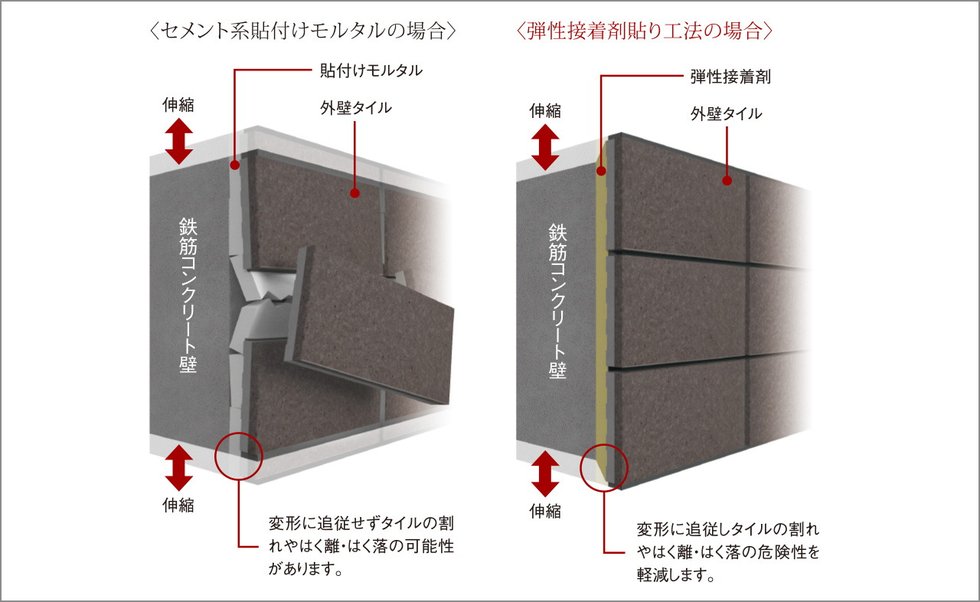 〈セメント系貼付けモルタルの場合〉

貼付けモルタル

外壁タイル

伸縮

鉄筋コンクリート壁

伸縮

変形に追従せずタイルの割れやはく離・はく落の可能性があります。

〈弾性接着剤貼り工法の場合〉

弾性接着剤

外壁タイル

伸縮

鉄筋コンクリート壁

伸縮

変形に追従しタイルの割れやはく離・はく落の危険性を軽減します。