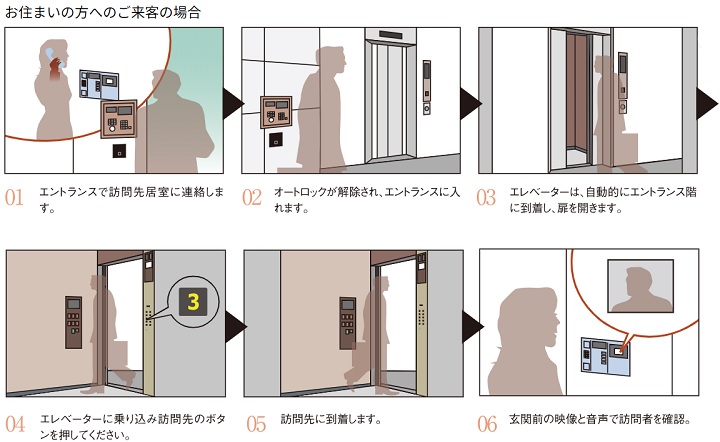 お住まいの方へのご来客の場合

01 エントランスで訪問先居室に連絡します。

02 オートロックが解除され、エントランスに入れます。

03 エレベーターは、自動的にエントランス階に到着し、扉を開きます。

3

04 エレベーターに乗り込み訪問先のボタンを押してください。

05 訪問先に到着します。

06 玄関前の映像と音声で訪問者を確認。