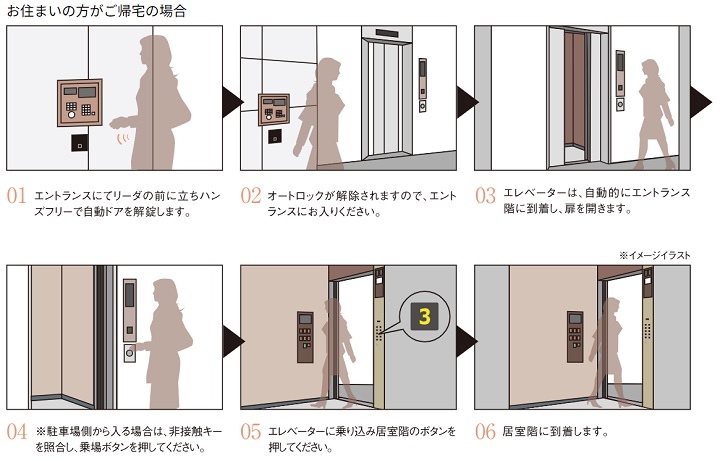 お住まいの方がご帰宅の場合

01 エントランスにてリーダの前に立ちハンズフリーで自動ドアを解錠します。

02 オートロックが解除されますので、エントランスにお入りください。

03 エレベーターは、自動的にエントランス階に到着し、扉を開きます。

※イメージイラスト

3

04 ※駐車場側から入る場合は、非接触キーを照合し、乗場ボタンを押してください。

05 エレベーターに乗り込み居室階のボタンを押してください。

06 居室階に到着します。