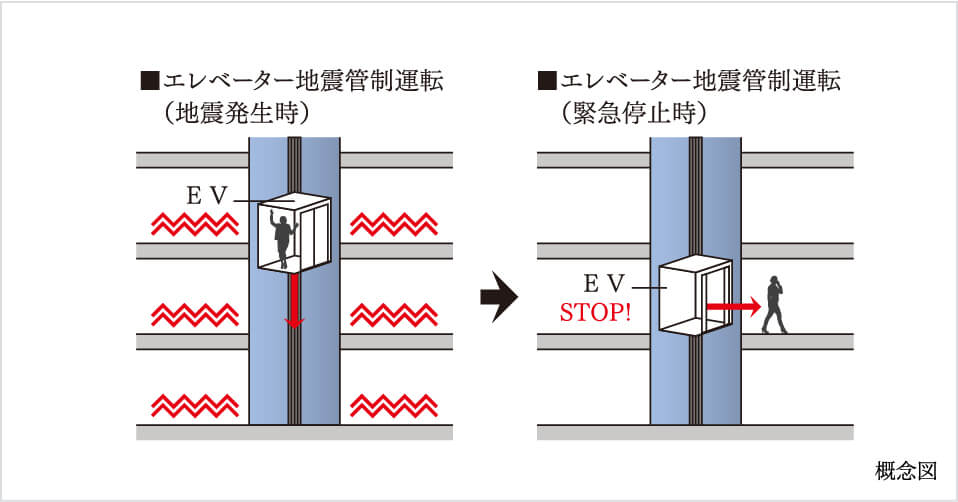 ■エレベーター地震管制運転
（地震発生時）

ＥＶ

■エレベーター地震管制運転
（緊急停止時）

ＥＶ
STOP!

概念図