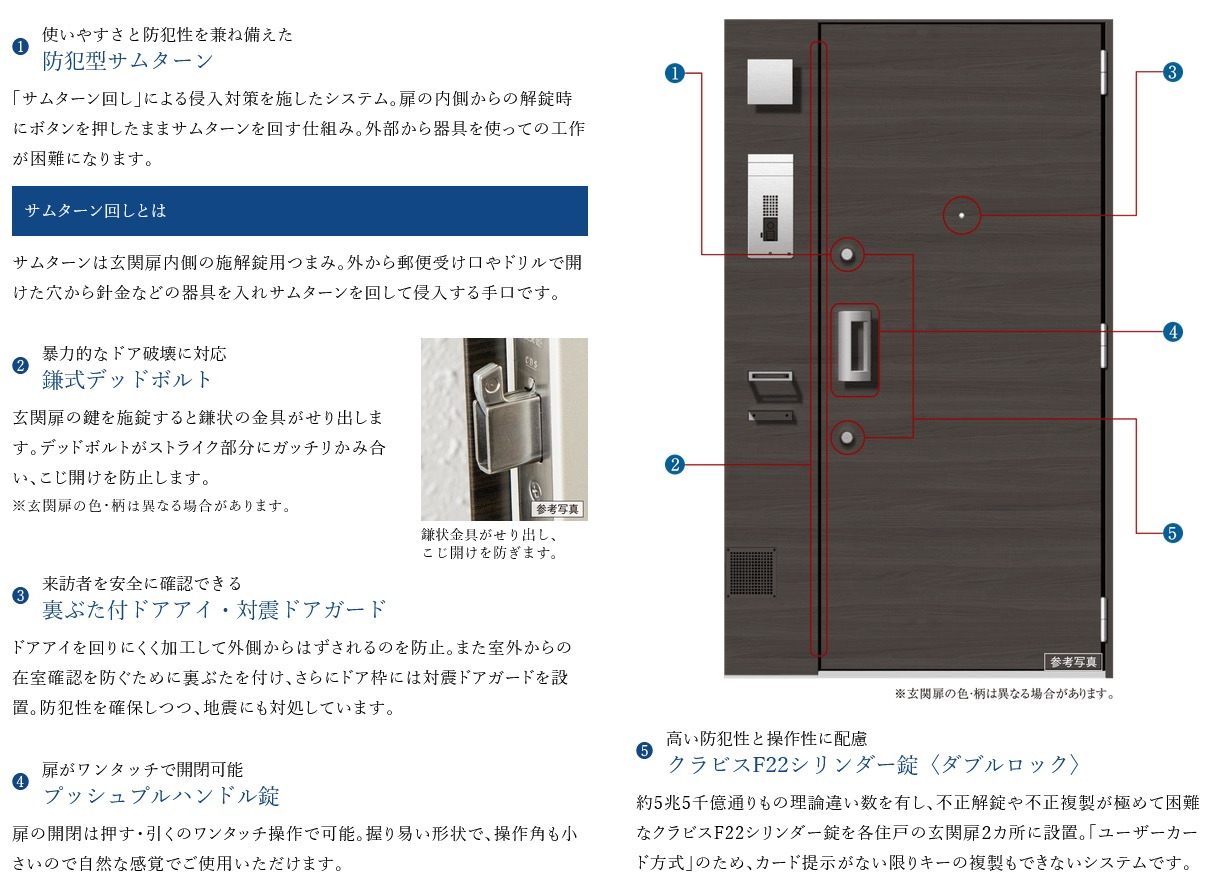 ❶ 使いやすさと防犯性を兼ね備えた
防犯型サムターン

「サムターン回し」による侵入対策を施したシステム。扉の内側からの解錠時にボタンを押したままサムターンを回す仕組み。外部から器具を使っての工作が困難になります。

サムターン回しとは

サムターンは玄関扉内側の施解錠用つまみ。外から郵便受け口やドリルで開けた穴から針金などの器具を入れサムターンを回して侵入する手口です。

❷ 暴力的なドア破壊に対応
鎌式デッドボルト

玄関扉の鍵を施錠すると鎌状の金具がせり出します。デッドボルトがストライク部分にガッチリかみ合い、こじ開けを防止します。
※玄関扉の色・柄は異なる場合があります。

参考写真
鎌状金具がせり出し、こじ開けを防ぎます。

❸ 来訪者を安全に確認できる
裏ぶた付ドアアイ・対震ドアガード

ドアアイを回りにくく加工して外側からはずされるのを防止。また室外からの在室確認を防ぐために裏ぶたを付け、さらにドア枠には対震ドアガードを設置。防犯性を確保しつつ、地震にも対処しています。

❹ 扉がワンタッチで開閉可能
プッシュプルハンドル錠

扉の開閉は押す・引くのワンタッチ操作で可能。握り易い形状で、操作角も小さいので自然な感覚でご使用いただけます。

❶
❷
❸
❹
❺
参考写真
※玄関扉の色・柄は異なる場合があります。

❺ 高い防犯性と操作性に配慮
クラビスF22シリンダー錠〈ダブルロック〉

約5兆5千億通りもの理論違い数を有し、不正解錠や不正複製が極めて困難なクラビスF22シリンダー錠を各住戸の玄関扉2カ所に設置。「ユーザーカード方式」のため、カード提示がない限りキーの複製もできないシステムです。