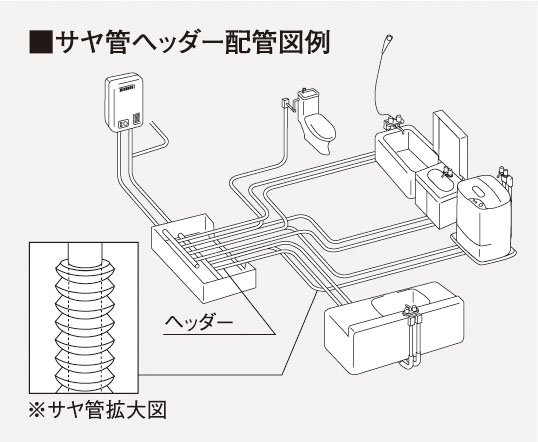 ■サヤ管ヘッダー配管図例

ヘッダー

※サヤ管拡大図