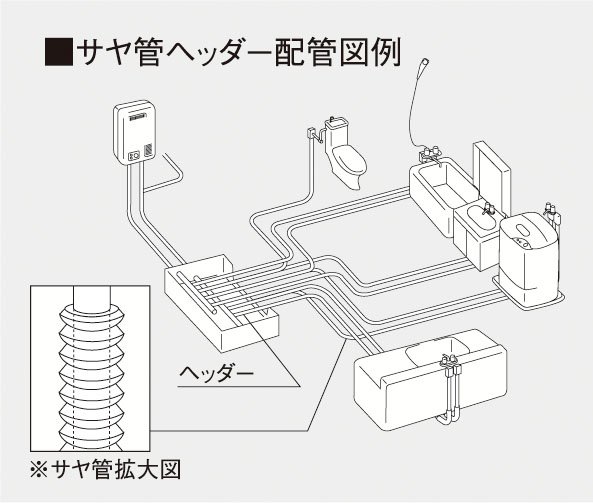 ■サヤ管ヘッダー配管図例

ヘッダー

※サヤ管拡大図