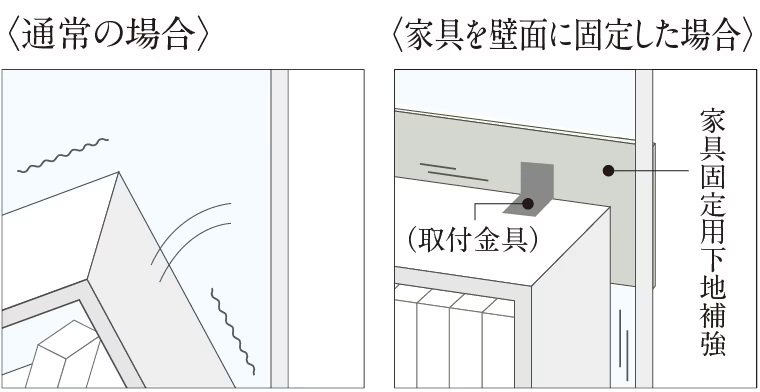 〈通常の場合〉

〈家具を壁面に固定した場合〉

(取付金具)

家具固定用下地補強